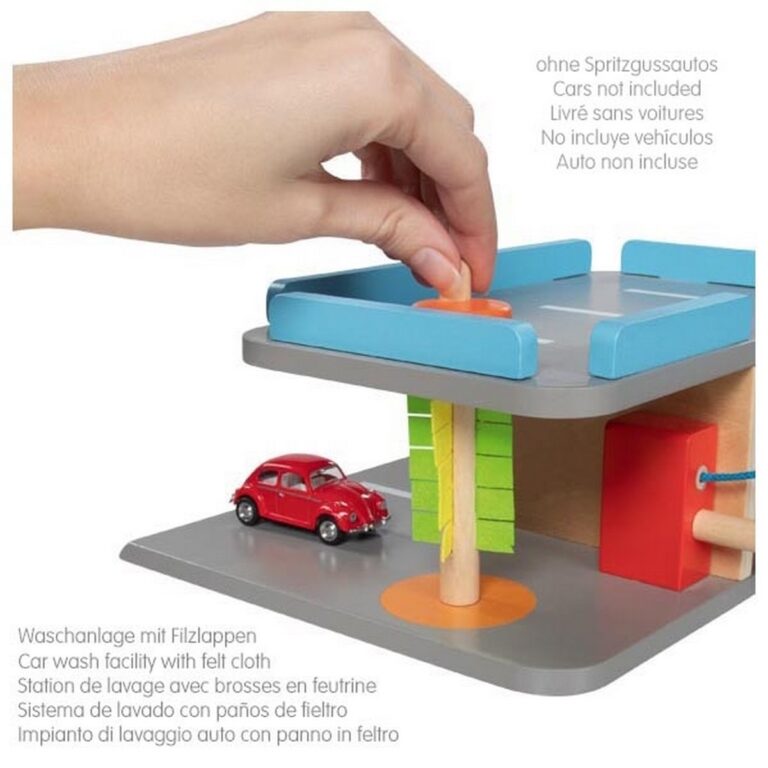 ohne Spritzgussautos
Cars not included
Livré sans voitures
No incluye vehículos
Auto non incluse

Waschanlage mit Filzlappen
Car wash facility with felt cloth
Station de lavage avec brosses en feutrine
Sistema de lavado con paños de fieltro
Impianto di lavaggio auto con panno in feltro