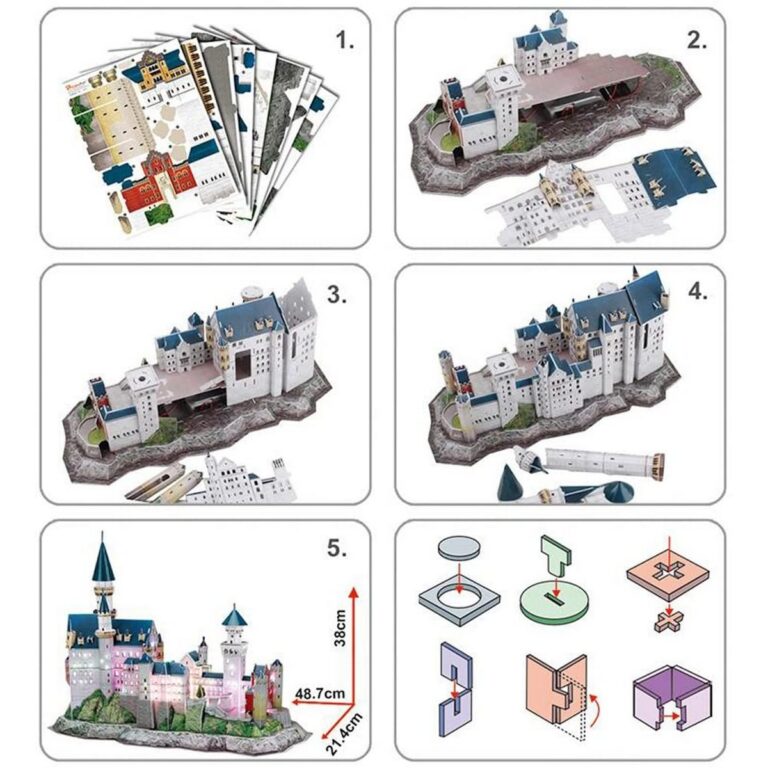 1.

2.

3.

4.

5.

38cm

48.7cm

21.4cm