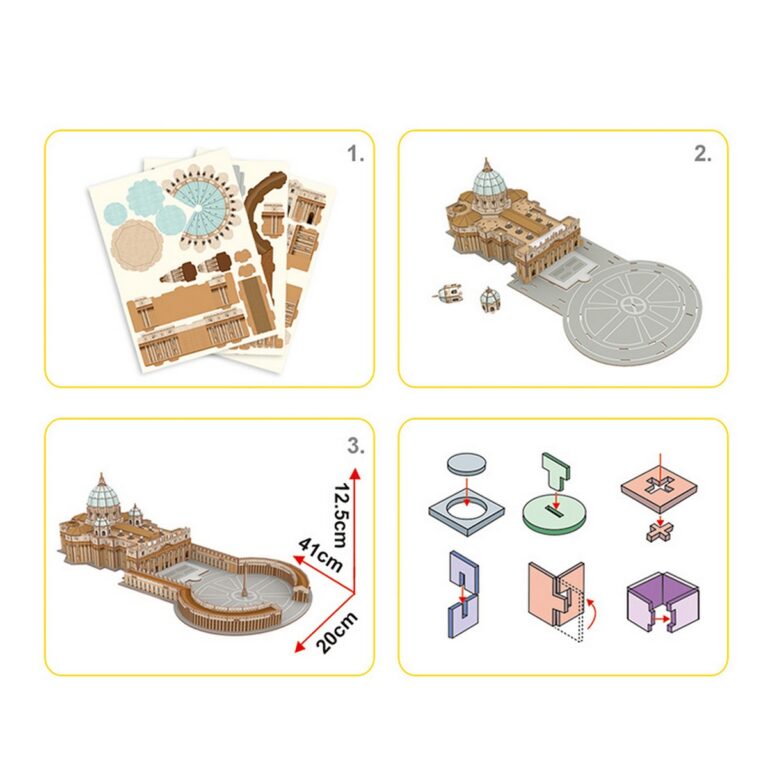 1.

2.

3.

12.5cm

41cm

20cm