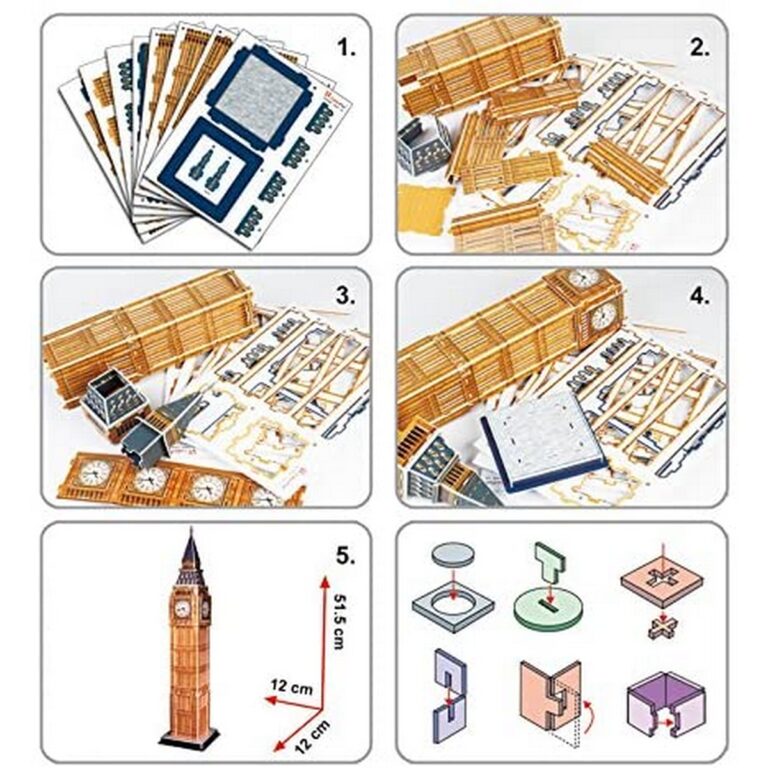 1.

2.

3.

4.

5.

51.5 cm

12 cm

12 cm