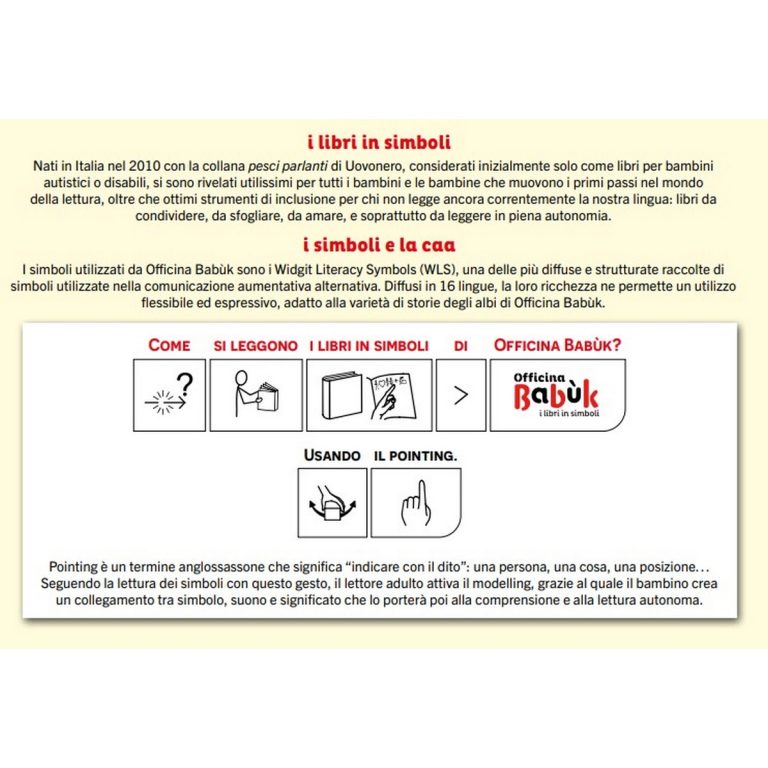 i libri in simboli

Nati in Italia nel 2010 con la collana pesci parlanti di Uovonero, considerati inizialmente solo come libri per bambini autistici o disabili, si sono rivelati utilissimi per tutti i bambini e le bambine che muovono i primi passi nel mondo della lettura, oltre che ottimi strumenti di inclusione per chi non legge ancora correntemente la nostra lingua: libri da condividere, da sfogliare, da amare, e soprattutto da leggere in piena autonomia.

i simboli e la caa

I simboli utilizzati da Officina Babùk sono i Widgit Literacy Symbols (WLS), una delle più diffuse e strutturate raccolte di simboli utilizzate nella comunicazione aumentativa alternativa. Diffusi in 16 lingue, la loro ricchezza ne permette un utilizzo flessibile ed espressivo, adatto alla varietà di storie degli albi di Officina Babùk.

COME SI LEGGONO I LIBRI IN SIMBOLI DI OFFICINA BABÙK?

?

>

Officina Babùk i libri in simboli

USANDO IL POINTING.

Pointing è un termine anglossassone che significa “indicare con il dito”: una persona, una cosa, una posizione… Seguendo la lettura dei simboli con questo gesto, il lettore adulto attiva il modelling, grazie al quale il bambino crea un collegamento tra simbolo, suono e significato che lo porterà poi alla comprensione e alla lettura autonoma.